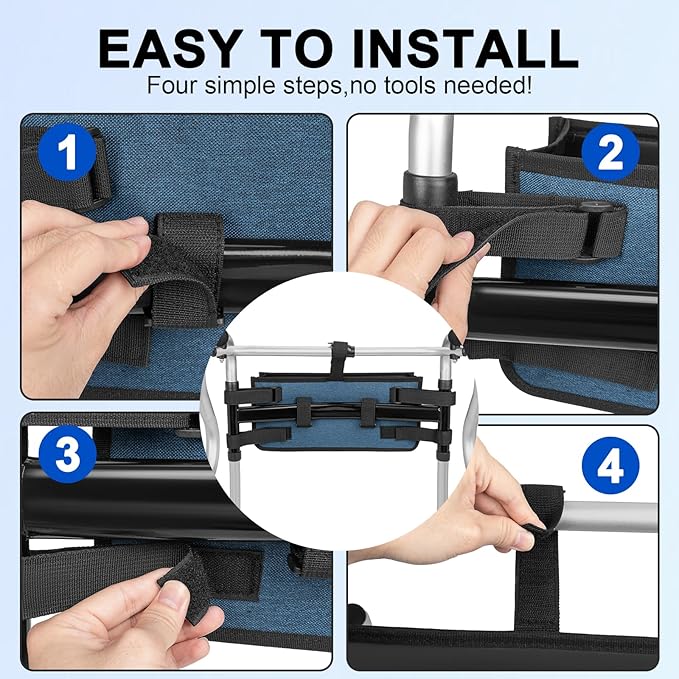 EASY TO INSTALL
Four simple steps,no tools needed!

1

2

3

4