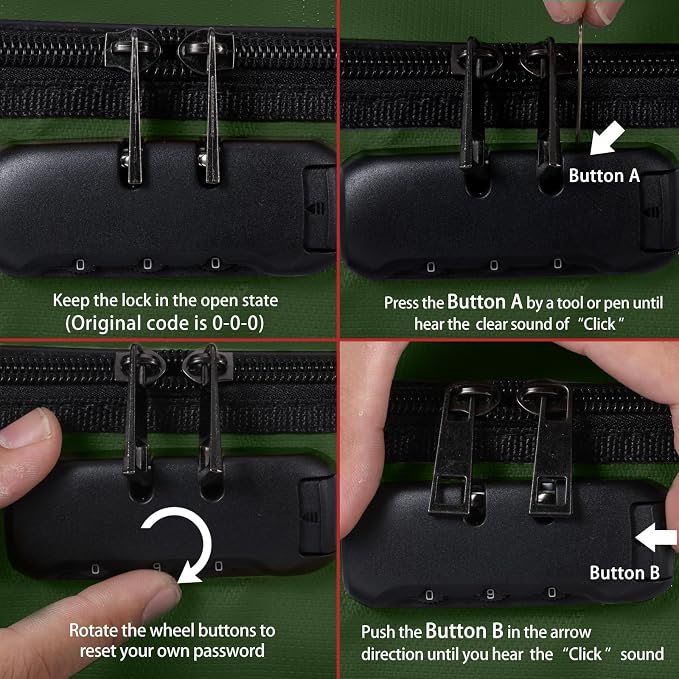 0 0 0

Keep the lock in the open state
(Original code is 0-0-0)

Button A

0 0 0

Press the Button A by a tool or pen until hear the clear sound of "Click"

0 9 0

Rotate the wheel buttons to reset your own password

Button B

0 9 0

Push the Button B in the arrow direction until you hear the "Click" sound