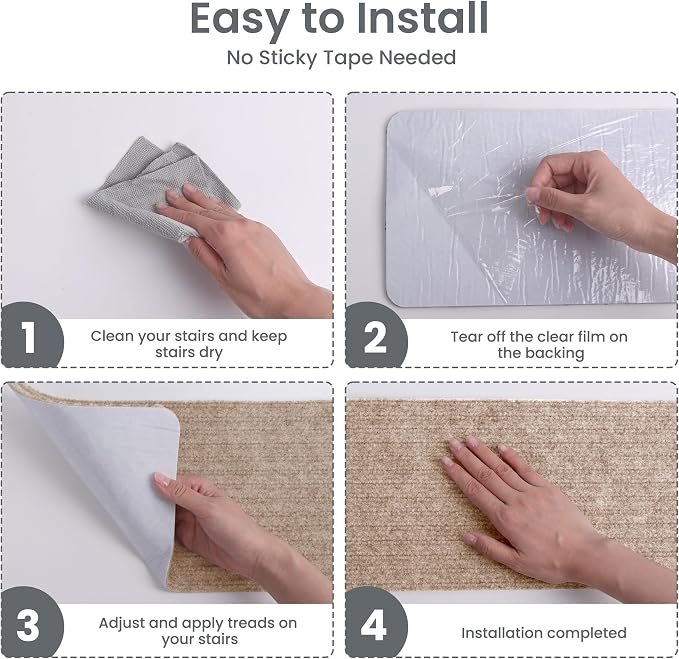 Easy to Install

No Sticky Tape Needed

1

Clean your stairs and keep stairs dry

2

Tear off the clear film on the backing

3

Adjust and apply treads on your stairs

4

Installation completed