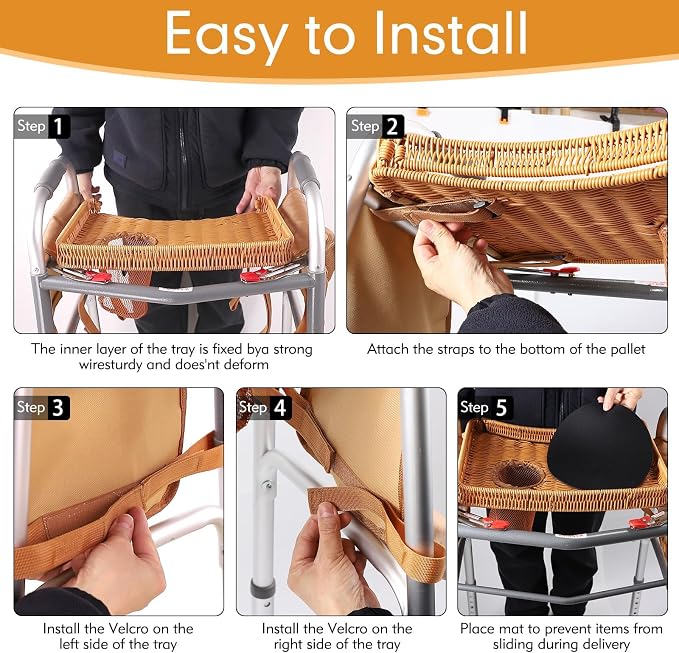 Easy to Install

Step 1

The inner layer of the tray is fixed bya strong wiresturdy and does'nt deform

Step 2

Attach the straps to the bottom of the pallet

Step 3

Install the Velcro on the left side of the tray

Step 4

Install the Velcro on the right side of the tray

Step 5

Place mat to prevent items from sliding during delivery