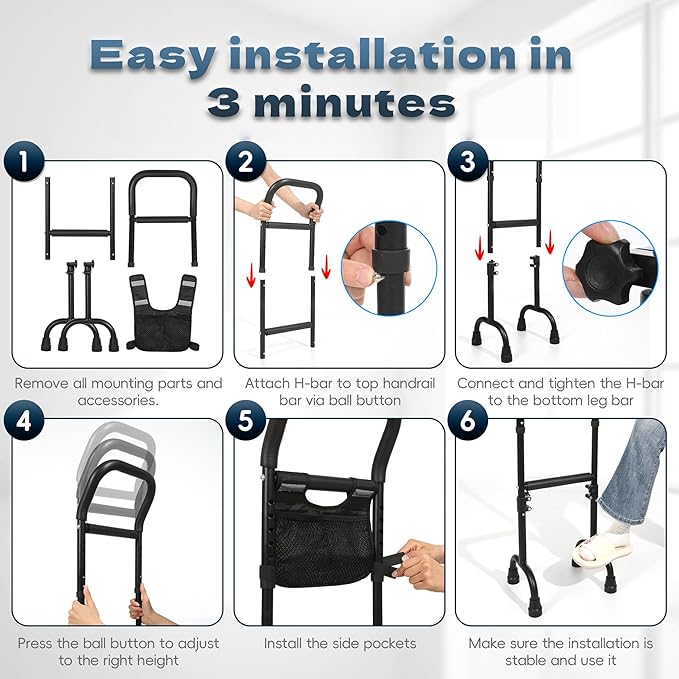 Easy installation in 3 minutes

1

Remove all mounting parts and accessories.

2

Attach H-bar to top handrail bar via ball button

3

Connect and tighten the H-bar to the bottom leg bar

4

Press the ball button to adjust to the right height

5

Install the side pockets

6

Make sure the installation is stable and use it