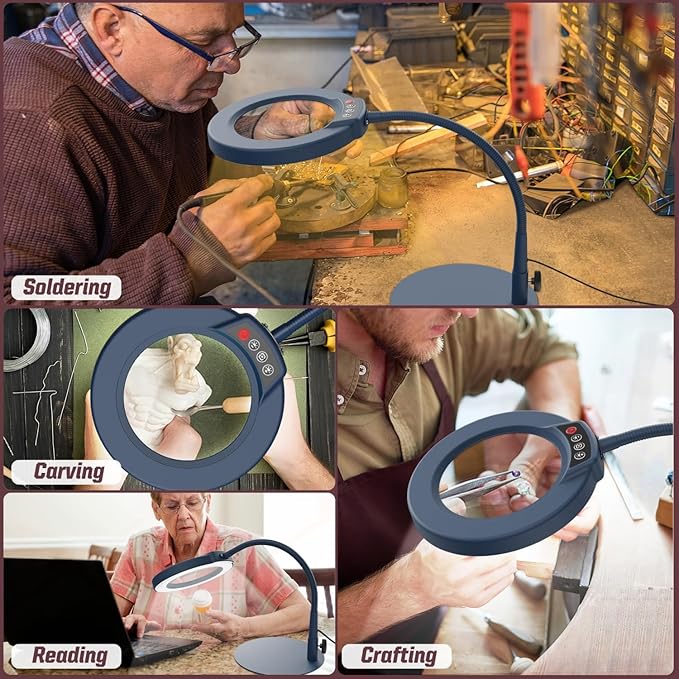 Soldering

Carving

Reading

Crafting