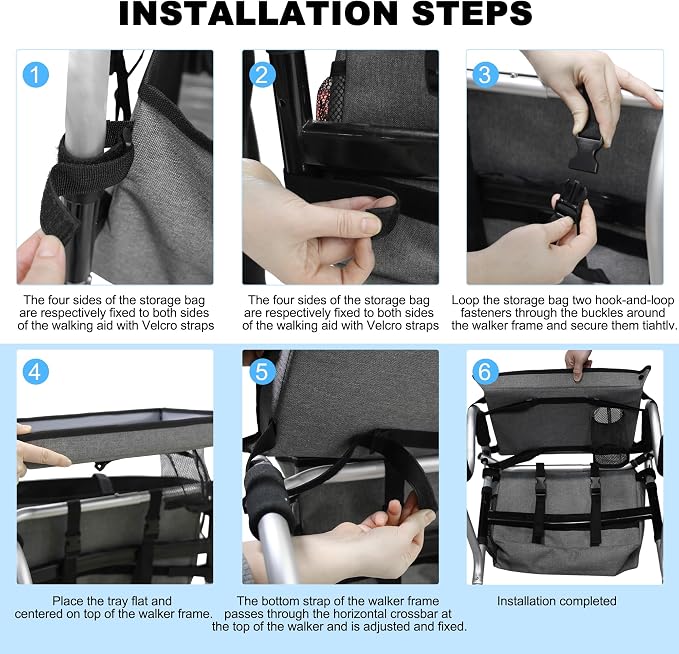 INSTALLATION STEPS

1

The four sides of the storage bag are respectively fixed to both sides of the walking aid with Velcro straps

2

The four sides of the storage bag are respectively fixed to both sides of the walking aid with Velcro straps

3

Loop the storage bag two hook-and-loop fasteners through the buckles around the walker frame and secure them tiahtlv.

4

Place the tray flat and centered on top of the walker frame.

5

The bottom strap of the walker frame passes through the horizontal crossbar at the top of the walker and is adjusted and fixed.

6

Installation completed