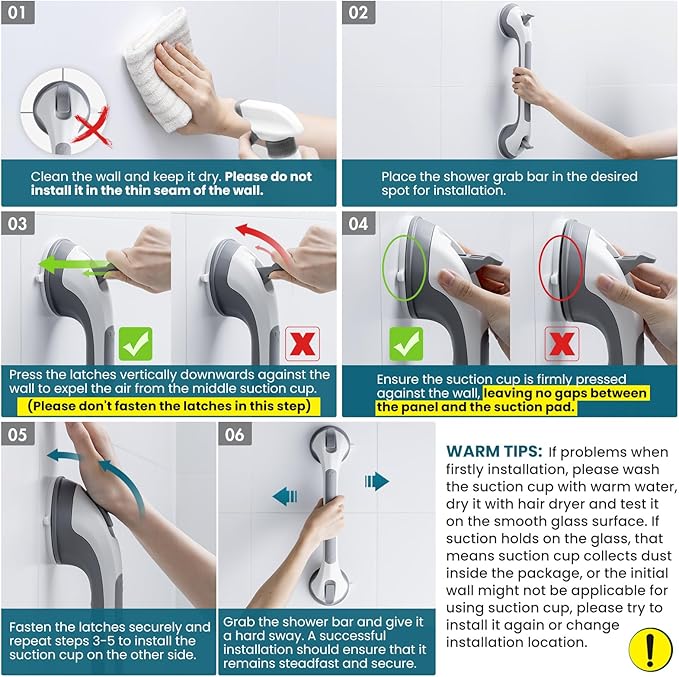 01

Clean the wall and keep it dry. Please do not install it in the thin seam of the wall.

02

Place the shower grab bar in the desired spot for installation.

03

Press the latches vertically downwards against the wall to expel the air from the middle suction cup. (Please don't fasten the latches in this step)

04

Ensure the suction cup is firmly pressed against the wall, leaving no gaps between the panel and the suction pad.

05

Fasten the latches securely and repeat steps 3-5 to install the suction cup on the other side.

06

Grab the shower bar and give it a hard sway. A successful installation should ensure that it remains steadfast and secure.

WARM TIPS: If problems when firstly installation, please wash the suction cup with warm water, dry it with hair dryer and test it on the smooth glass surface. If suction holds on the glass, that means suction cup collects dust inside the package, or the initial wall might not be applicable for using suction cup, please try to install it again or change installation location.

!