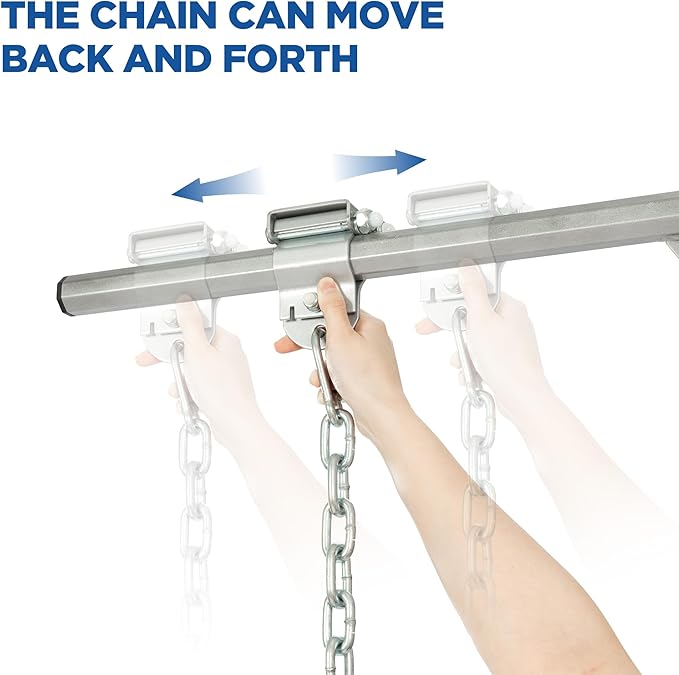 THE CHAIN CAN MOVE BACK AND FORTH