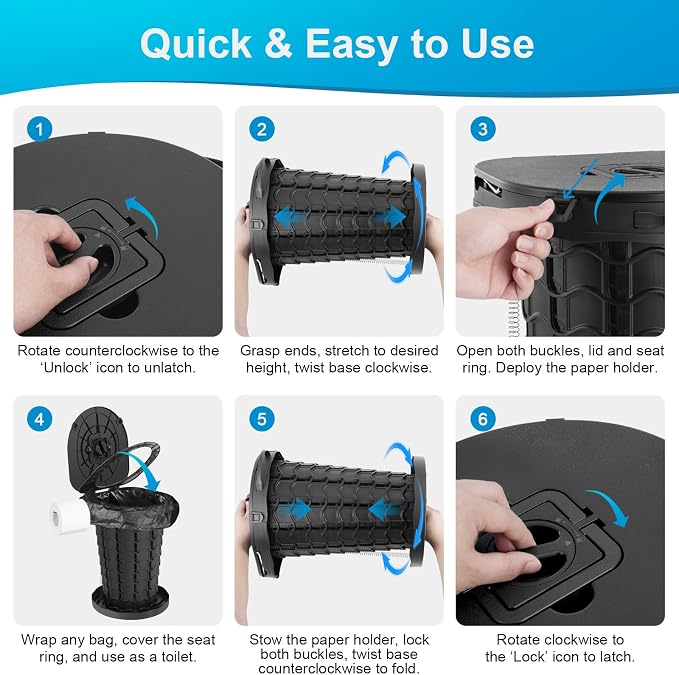 Quick & Easy to Use

1

Rotate counterclockwise to the 'Unlock' icon to unlatch.

2

Grasp ends, stretch to desired height, twist base clockwise.

3

Open both buckles, lid and seat ring. Deploy the paper holder.

4

Wrap any bag, cover the seat ring, and use as a toilet.

5

Stow the paper holder, lock both buckles, twist base counterclockwise to fold.

6

Rotate clockwise to the 'Lock' icon to latch.