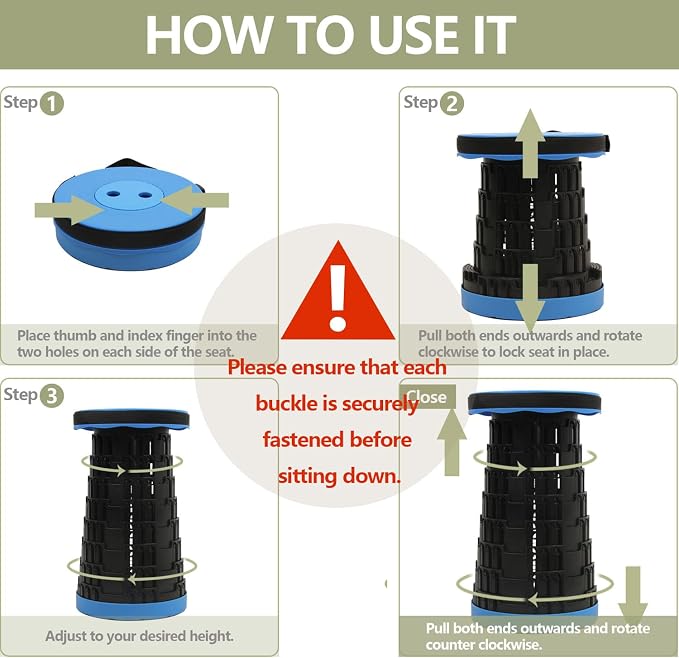 HOW TO USE IT

Step 1

Place thumb and index finger into the two holes on each side of the seat.

Step 2

Pull both ends outwards and rotate clockwise to lock seat in place.

Please ensure that each buckle is securely fastened before sitting down.

Step 3

Adjust to your desired height.

Close

Pull both ends outwards and rotate counter clockwise.