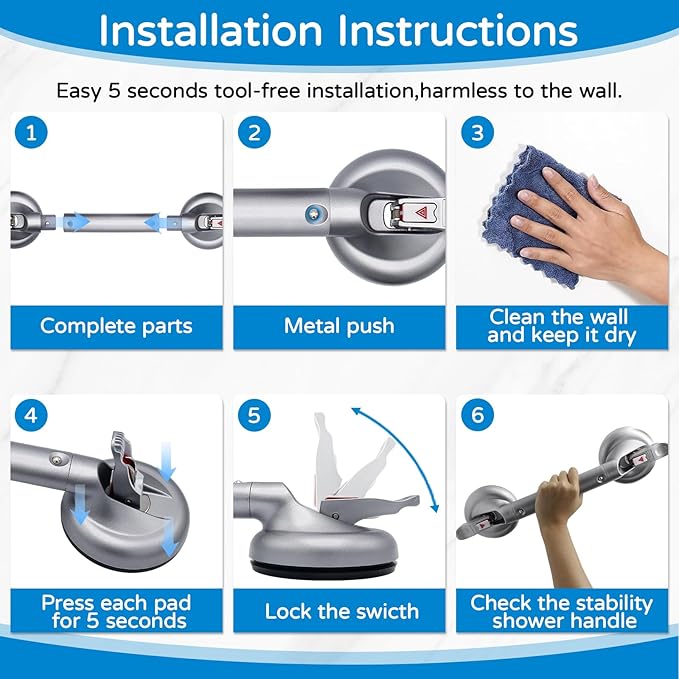 Installation Instructions

Easy 5 seconds tool-free installation,harmless to the wall.

1
Complete parts

2
Metal push

3
Clean the wall and keep it dry

4
Press each pad for 5 seconds

5
Lock the swicth

6
Check the stability shower handle