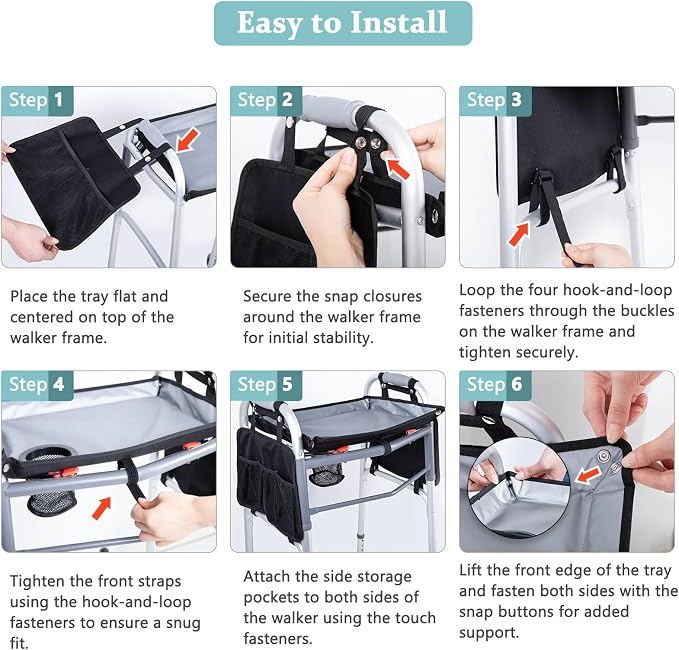 Easy to Install

Step 1

Place the tray flat and centered on top of the walker frame.

Step 2

Secure the snap closures around the walker frame for initial stability.

Step 3

Loop the four hook-and-loop fasteners through the buckles on the walker frame and tighten securely.

Step 4

Tighten the front straps using the hook-and-loop fasteners to ensure a snug fit.

Step 5

Attach the side storage pockets to both sides of the walker using the touch fasteners.

Step 6

Lift the front edge of the tray and fasten both sides with the snap buttons for added support.