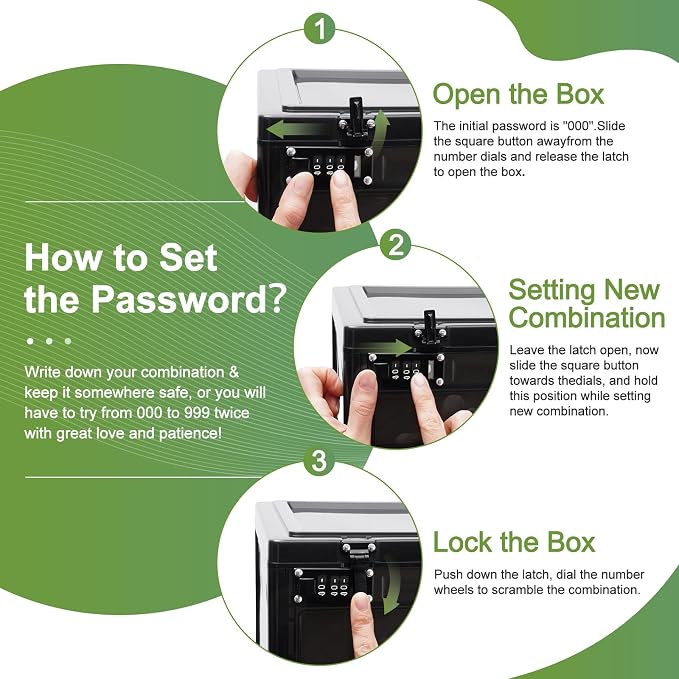 How to Set the Password?

• • •

Write down your combination & keep it somewhere safe, or you will have to try from 000 to 999 twice with great love and patience!

1

Open the Box

The initial password is "000".Slide the square button awayfrom the number dials and release the latch to open the box.

2

Setting New Combination

Leave the latch open, now slide the square button towards thedials, and hold this position while setting new combination.

3

Lock the Box

Push down the latch, dial the number wheels to scramble the combination.