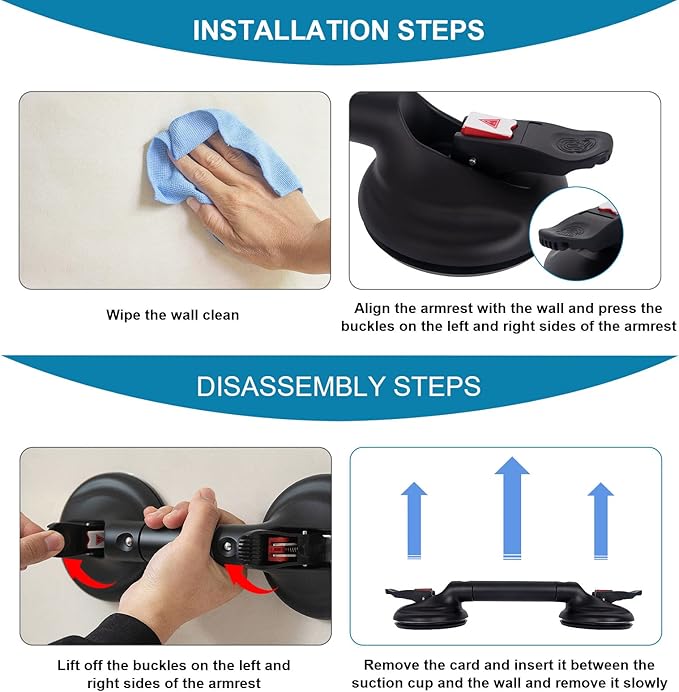 INSTALLATION STEPS

Wipe the wall clean

Align the armrest with the wall and press the buckles on the left and right sides of the armrest

DISASSEMBLY STEPS

Lift off the buckles on the left and right sides of the armrest

Remove the card and insert it between the suction cup and the wall and remove it slowly