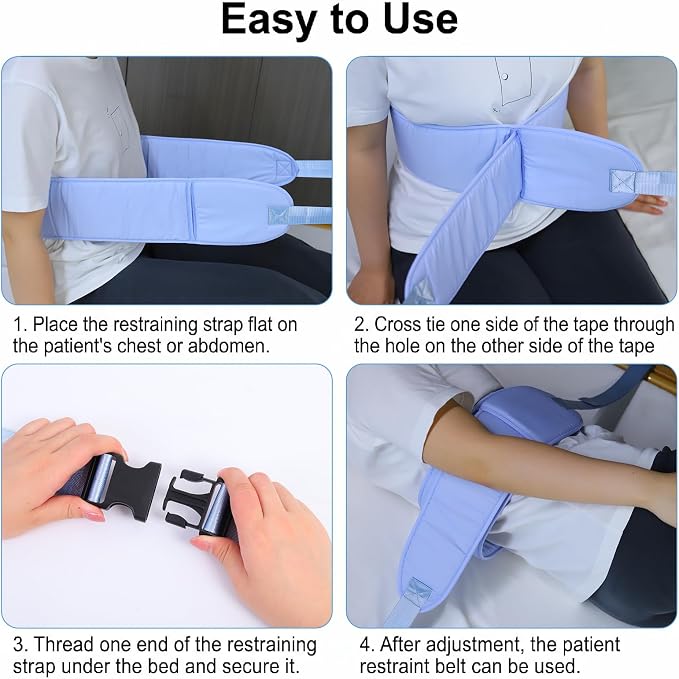 Easy to Use

1. Place the restraining strap flat on the patient's chest or abdomen.

2. Cross tie one side of the tape through the hole on the other side of the tape

3. Thread one end of the restraining strap under the bed and secure it.

4. After adjustment, the patient restraint belt can be used.