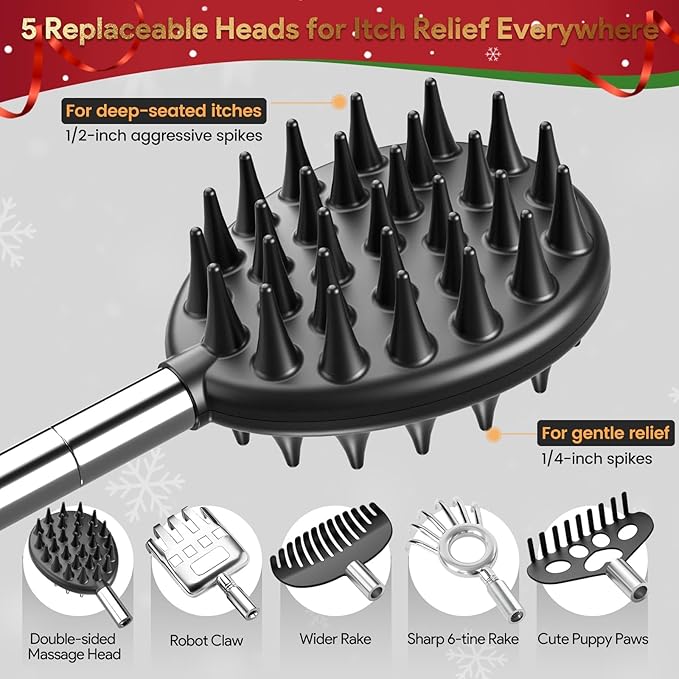 5 Replaceable Heads for Itch Relief Everywhere

For deep-seated itches
1/2-inch aggressive spikes

For gentle relief
1/4-inch spikes

Double-sided Massage Head

Robot Claw

Wider Rake

Sharp 6-tine Rake

Cute Puppy Paws