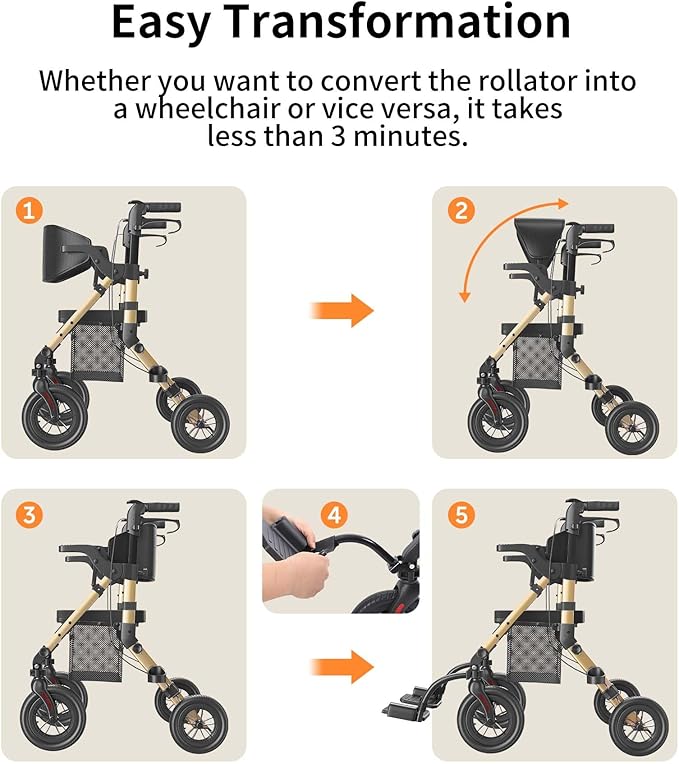 Easy Transformation

Whether you want to convert the rollator into a wheelchair or vice versa, it takes less than 3 minutes.

1

2

3

4

5