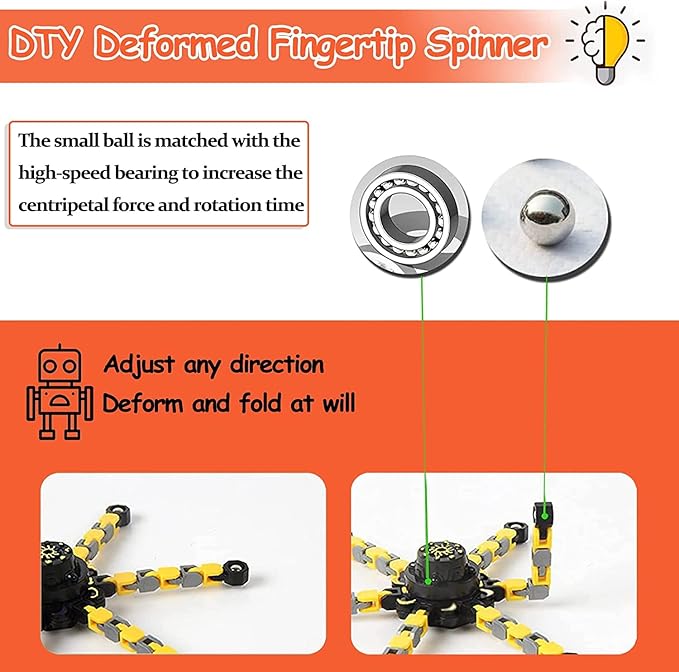 DTY Deformed Fingertip Spinner

The small ball is matched with the high-speed bearing to increase the centripetal force and rotation time

Adjust any direction
Deform and fold at will