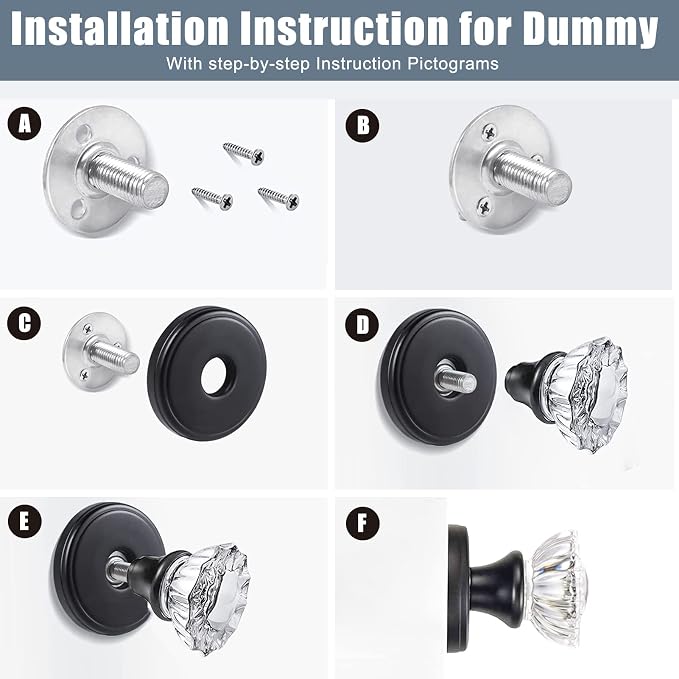 Installation Instruction for Dummy

With step-by-step Instruction Pictograms

A

B

C

D

E

F