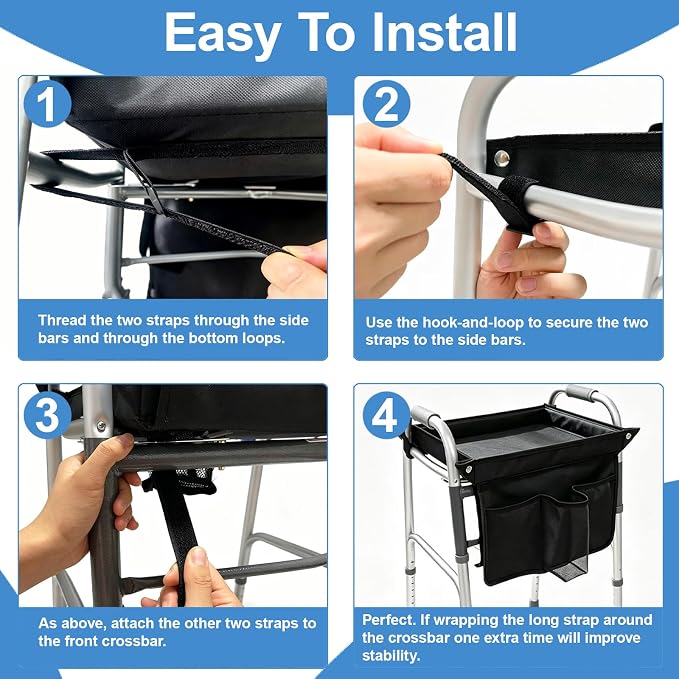 Easy To Install

1

Thread the two straps through the side bars and through the bottom loops.

2

Use the hook-and-loop to secure the two straps to the side bars.

3

As above, attach the other two straps to the front crossbar.

4

Perfect. If wrapping the long strap around the crossbar one extra time will improve stability.