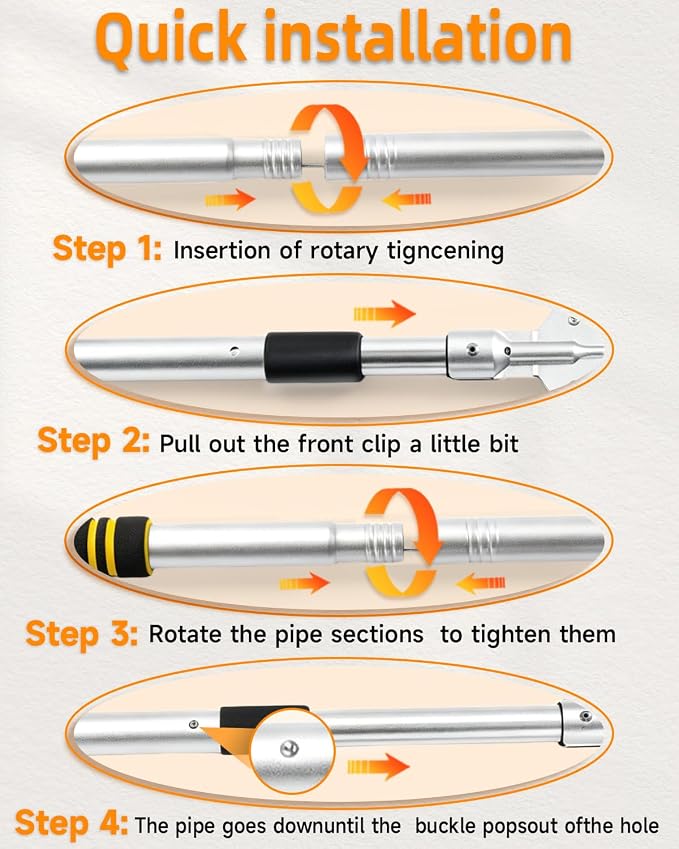 Quick installation

Step 1: Insertion of rotary tigncening

Step 2: Pull out the front clip a little bit

Step 3: Rotate the pipe sections  to tighten them

Step 4: The pipe goes downuntil the  buckle popsout ofthe hole