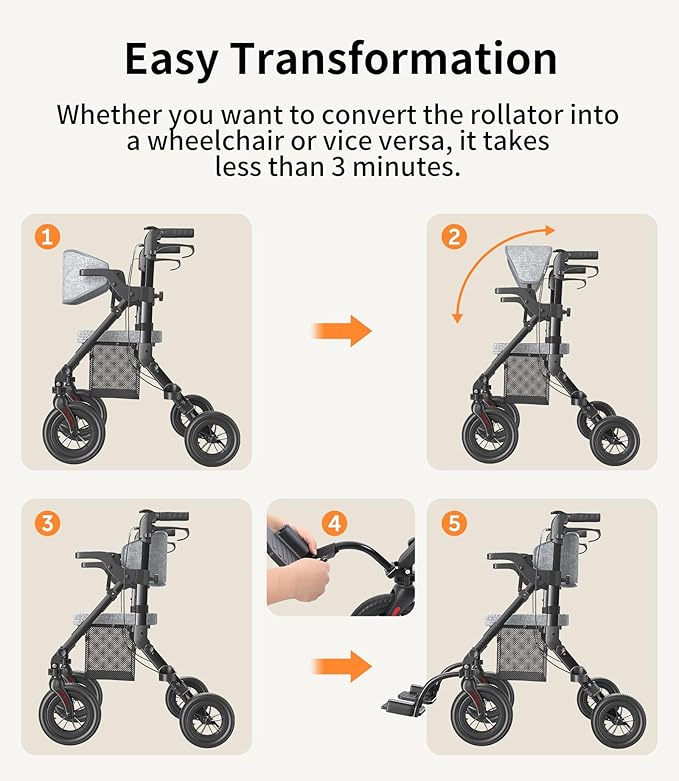 Easy Transformation

Whether you want to convert the rollator into a wheelchair or vice versa, it takes less than 3 minutes.

1

2

3

4

5