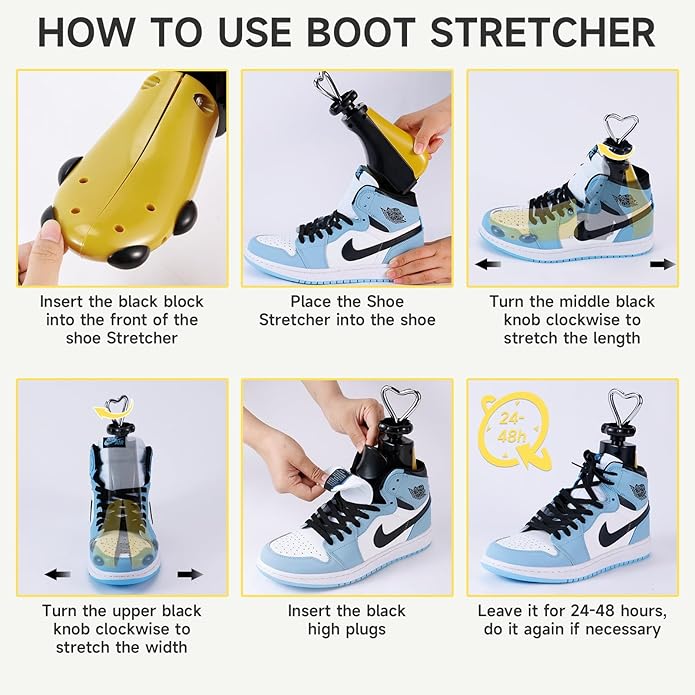 HOW TO USE BOOT STRETCHER

Insert the black block into the front of the shoe Stretcher

Place the Shoe Stretcher into the shoe

Turn the middle black knob clockwise to stretch the length

Turn the upper black knob clockwise to stretch the width

Insert the black high plugs

24-48h

Leave it for 24-48 hours, do it again if necessary