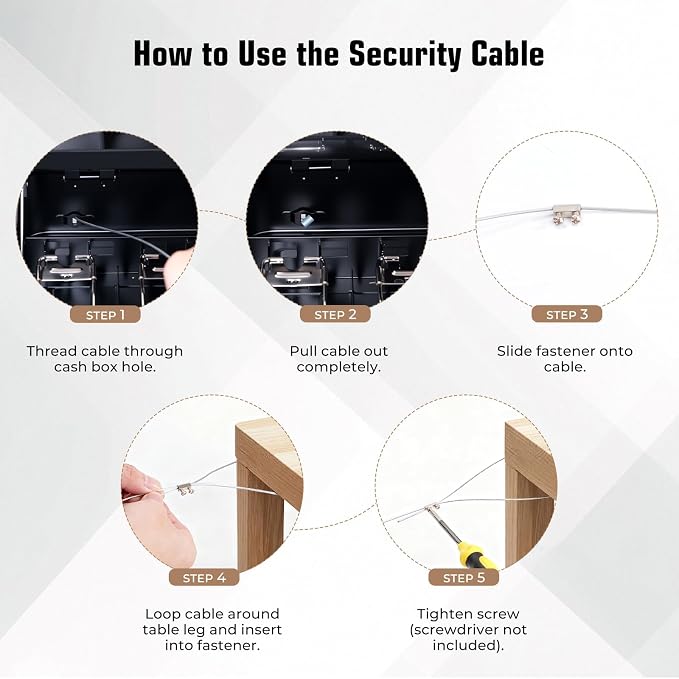 How to Use the Security Cable

STEP 1

Thread cable through cash box hole.

STEP 2

Pull cable out completely.

STEP 3

Slide fastener onto cable.

STEP 4

Loop cable around table leg and insert into fastener.

STEP 5

Tighten screw (screwdriver not included).