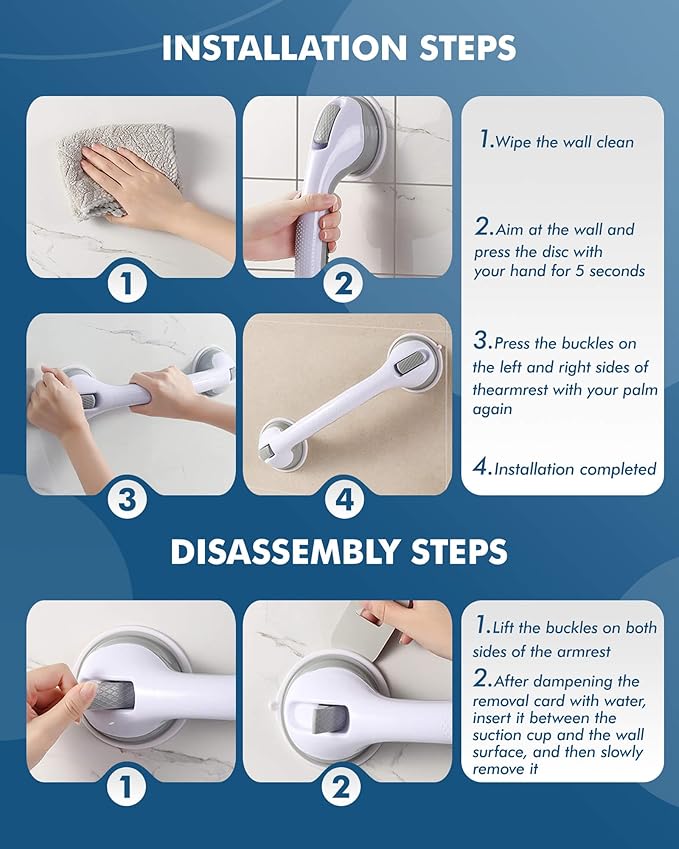 INSTALLATION STEPS

1

2

3

4

1.Wipe the wall clean

2.Aim at the wall and press the disc with your hand for 5 seconds

3.Press the buckles on the left and right sides of thearmrest with your palm again

4.Installation completed

DISASSEMBLY STEPS

1

2

1.Lift the buckles on both sides of the armrest

2.After dampening the removal card with water, insert it between the suction cup and the wall surface, and then slowly remove it