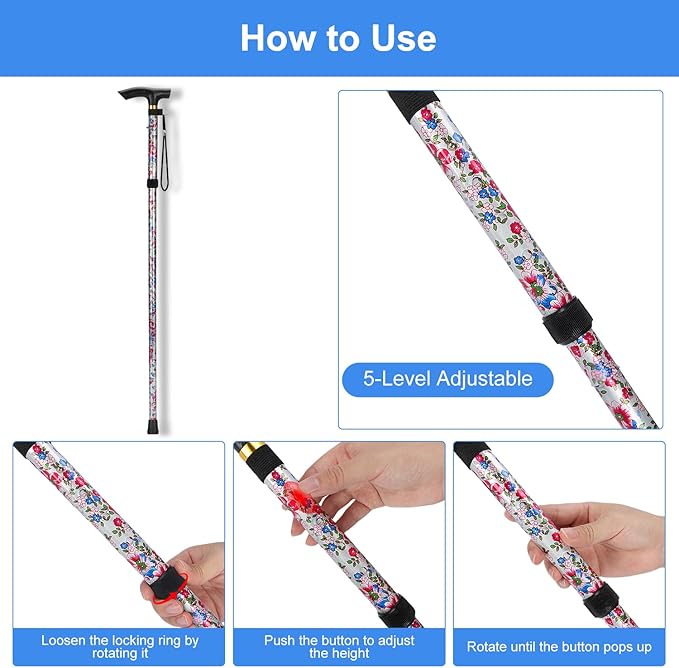 How to Use

5-Level Adjustable

Loosen the locking ring by rotating it

Push the button to adjust the height

Rotate until the button pops up