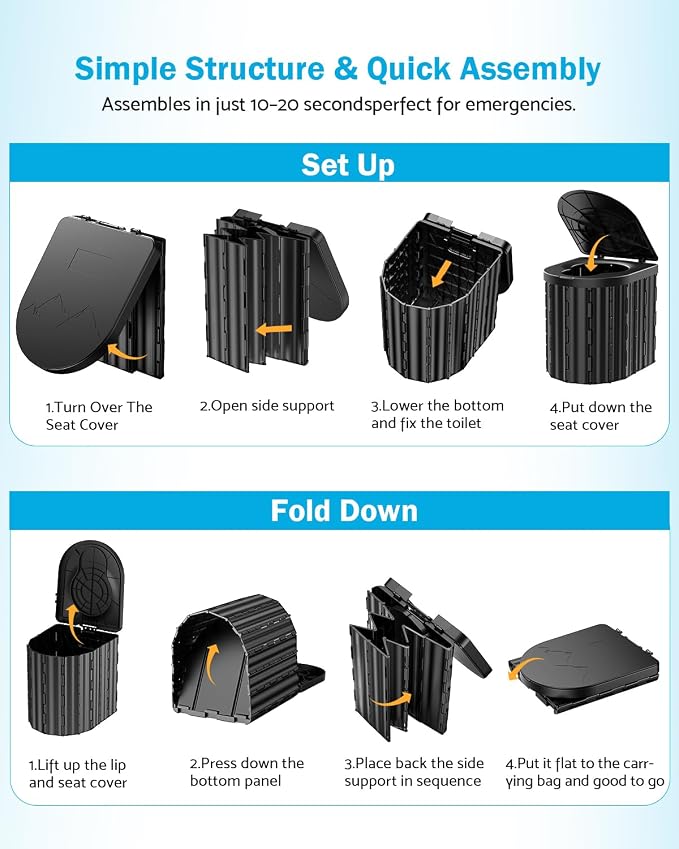 Simple Structure & Quick Assembly

Assembles in just 10-20 secondsperfect for emergencies.

Set Up

1.Turn Over The Seat Cover

2.Open side support

3.Lower the bottom and fix the toilet

4.Put down the seat cover

Fold Down

1.Lift up the lip and seat cover

2.Press down the bottom panel

3.Place back the side support in sequence

4.Put it flat to the carrying bag and good to go