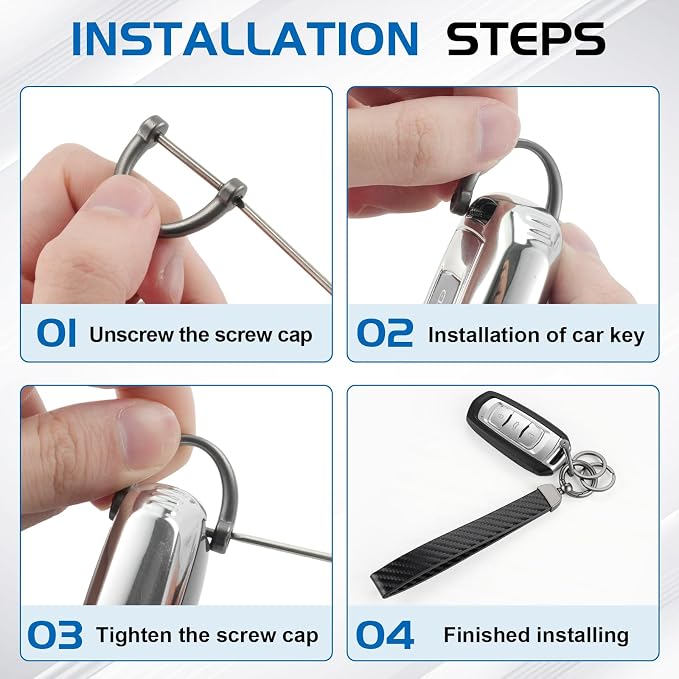 INSTALLATION STEPS

01 Unscrew the screw cap

02 Installation of car key

03 Tighten the screw cap

04 Finished installing