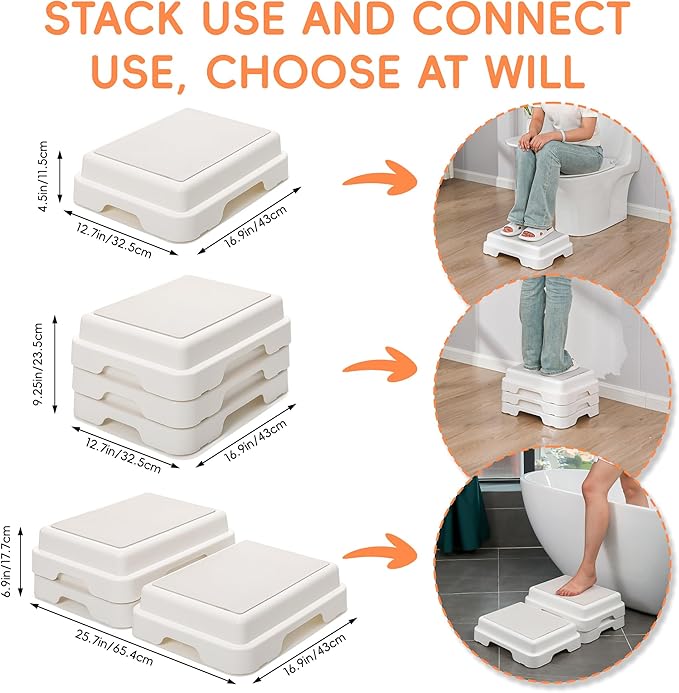 STACK USE AND CONNECT USE, CHOOSE AT WILL

4.5in/11.5cm
12.7in/32.5cm
16.9in/43cm

9.25in/23.5cm
12.7in/32.5cm
16.9in/43cm

6.9in/17.7cm
25.7in/65.4cm
16.9in/43cm