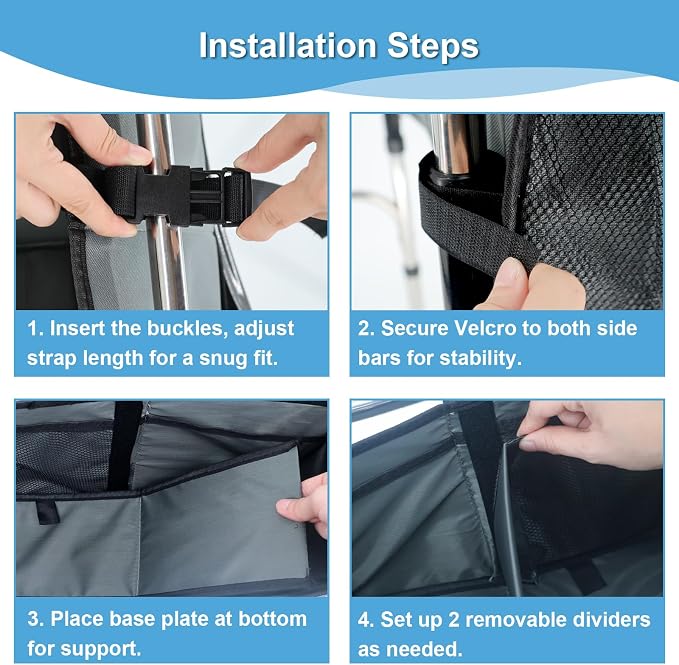 Installation Steps

1. Insert the buckles, adjust strap length for a snug fit.

2. Secure Velcro to both side bars for stability.

3. Place base plate at bottom for support.

4. Set up 2 removable dividers as needed.