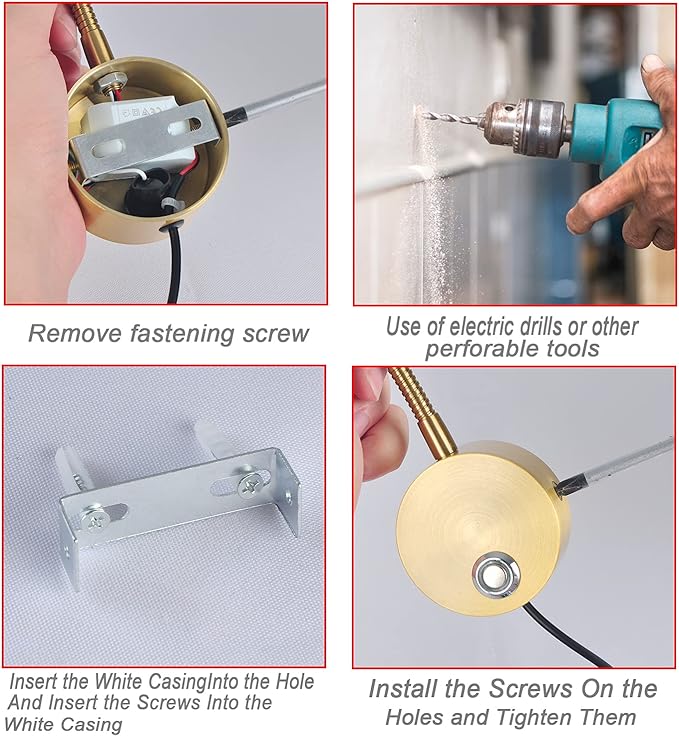 Remove fastening screw

Use of electric drills or other perforable tools

Insert the White CasingInto the Hole And Insert the Screws Into the White Casing

Install the Screws On the Holes and Tighten Them