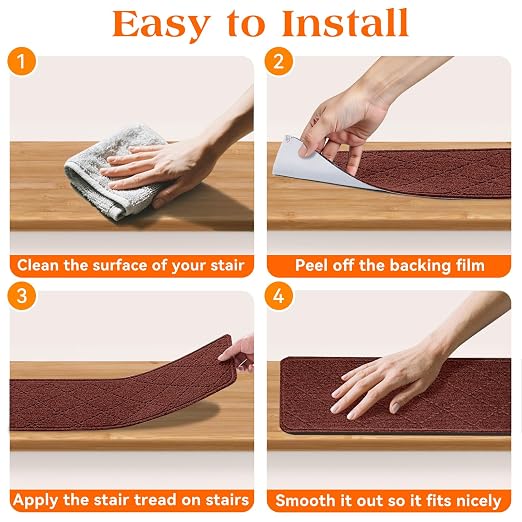 Easy to Install

1

Clean the surface of your stair

2

Peel off the backing film

3

Apply the stair tread on stairs

4

Smooth it out so it fits nicely