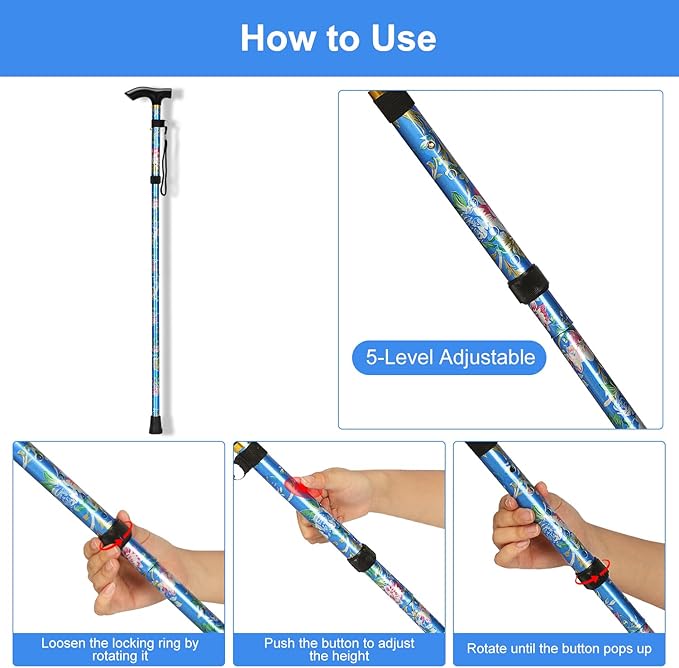 How to Use

5-Level Adjustable

Loosen the locking ring by rotating it

Push the button to adjust the height

Rotate until the button pops up