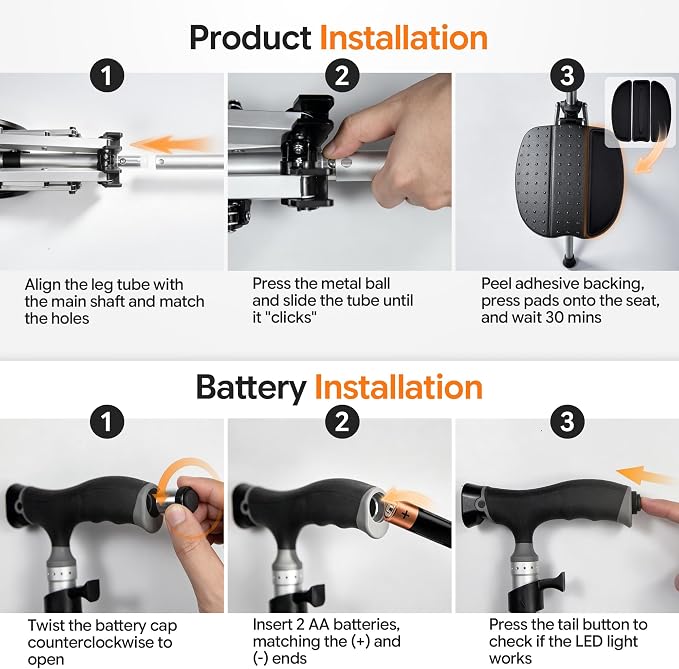 Product Installation

1

Align the leg tube with the main shaft and match the holes

2

Press the metal ball and slide the tube until it "clicks"

3

Peel adhesive backing, press pads onto the seat, and wait 30 mins

Battery Installation

1

Twist the battery cap counterclockwise to open

2

+

Insert 2 AA batteries, matching the (+) and (-) ends

3

Press the tail button to check if the LED light works