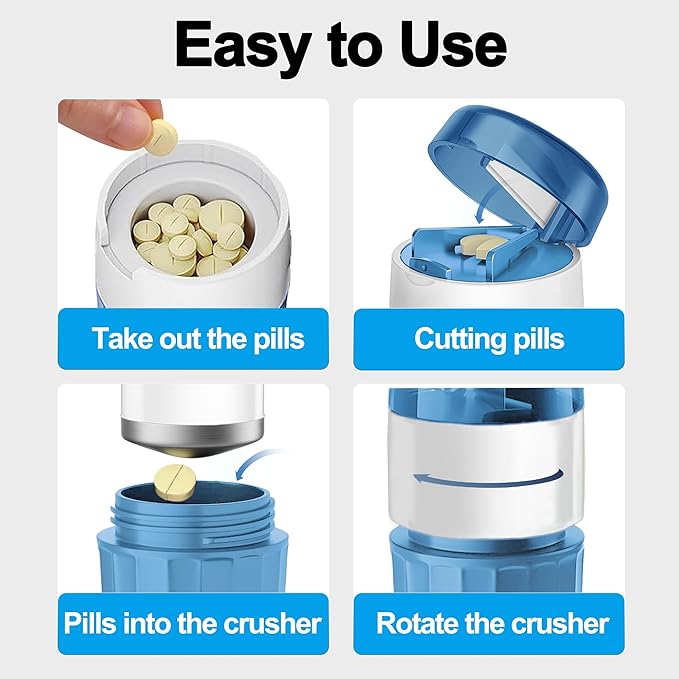 Easy to Use

Take out the pills

Cutting pills

Pills into the crusher

Rotate the crusher