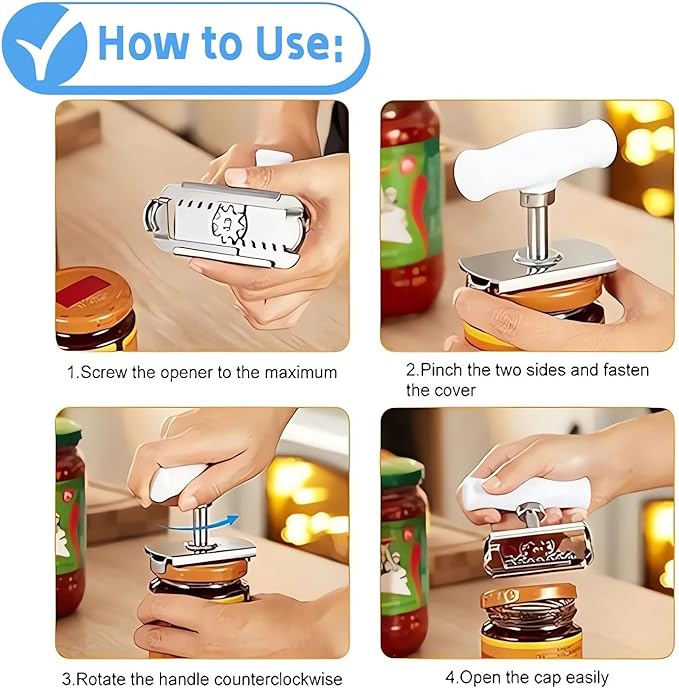 How to Use:

1.Screw the opener to the maximum

2.Pinch the two sides and fasten the cover

3.Rotate the handle counterclockwise

4.Open the cap easily