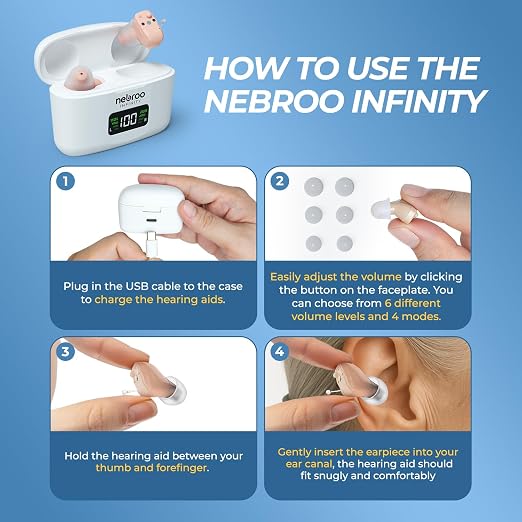 nebroo
INFINITY
100

HOW TO USE THE NEBROO INFINITY

1

Plug in the USB cable to the case to charge the hearing aids.

2

Easily adjust the volume by clicking the button on the faceplate. You can choose from 6 different volume levels and 4 modes.

3

Hold the hearing aid between your thumb and forefinger.

4

Gently insert the earpiece into your ear canal, the hearing aid should fit snugly and comfortably