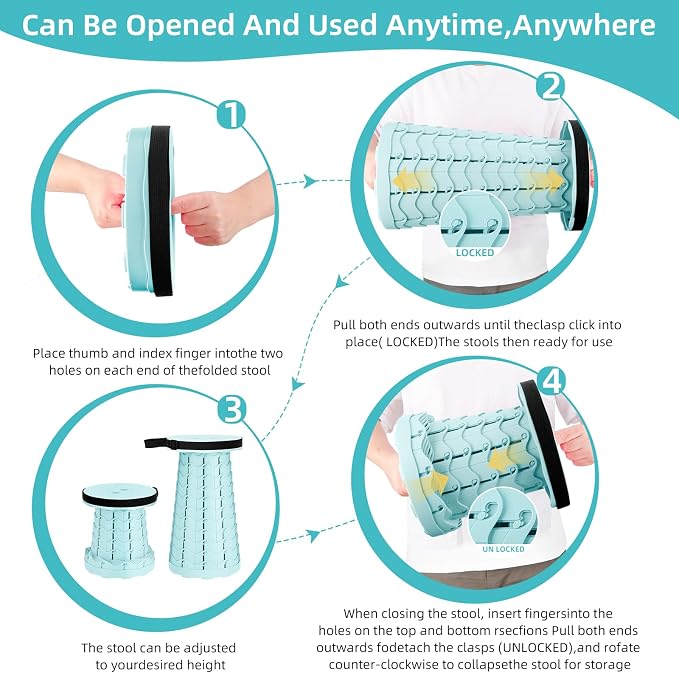 Can Be Opened And Used Anytime,Anywhere

1

Place thumb and index finger intothe two holes on each end of thefolded stool

2

LOCKED

Pull both ends outwards until theclasp click into place( LOCKED)The stools then ready for use

3

The stool can be adjusted to yourdesired height

4

UN LOCKED

When closing the stool, insert fingersinto the holes on the top and bottom rsecfions Pull both ends outwards fodetach the clasps (UNLOCKED),and rofate counter-clockwise to collapsethe stool for storage