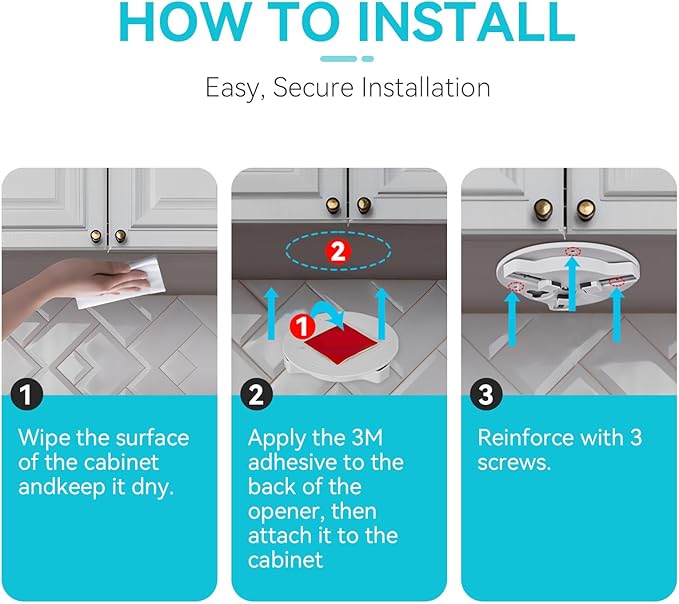 HOW TO INSTALL

Easy, Secure Installation

2

1

1

Wipe the surface of the cabinet andkeep it dny.

2

Apply the 3M adhesive to the back of the opener, then attach it to the cabinet

3

Reinforce with 3 screws.