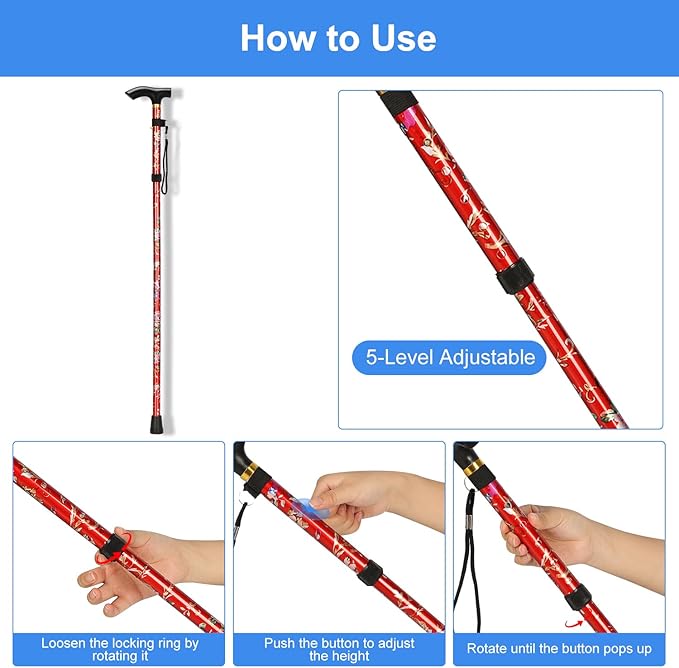 How to Use

5-Level Adjustable

Loosen the locking ring by rotating it

Push the button to adjust the height

Rotate until the button pops up