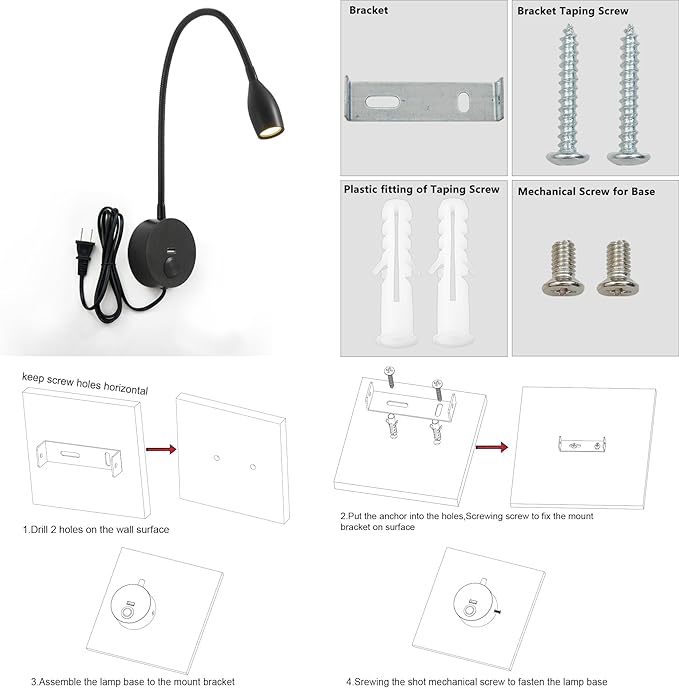 Bracket

Bracket Taping Screw

Plastic fitting of Taping Screw

Mechanical Screw for Base

keep screw holes horizontal

1.Drill 2 holes on the wall surface

2.Put the anchor into the holes,Screwing screw to fix the mount bracket on surface

3.Assemble the lamp base to the mount bracket

4.Srewing the shot mechanical screw to fasten the lamp base