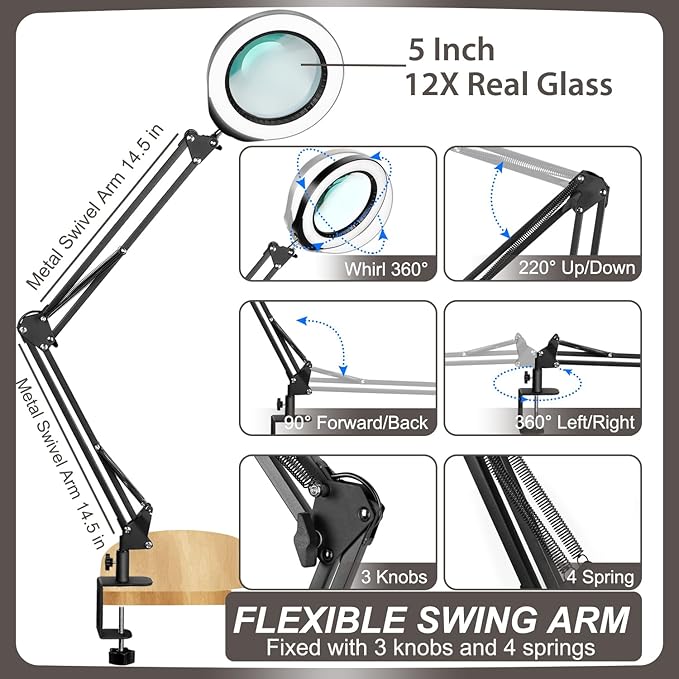 5 Inch
12X Real Glass

Metal Swivel Arm 14.5 in

Metal Swivel Arm 14.5 in

Whirl 360°

220° Up/Down

90° Forward/Back

360° Left/Right

3 Knobs

4 Spring

FLEXIBLE SWING ARM
Fixed with 3 knobs and 4 springs