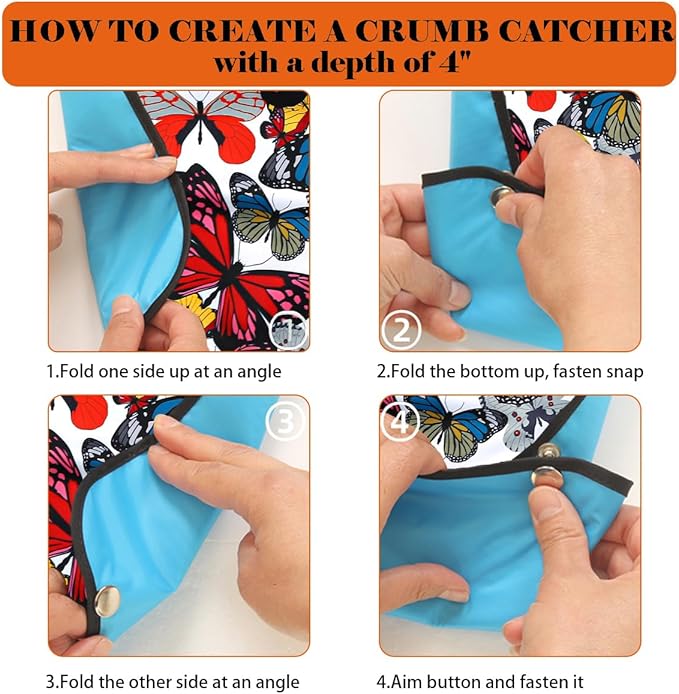 HOW TO CREATE A CRUMB CATCHER
with a depth of 4"

①

1.Fold one side up at an angle

②

2.Fold the bottom up, fasten snap

③

3.Fold the other side at an angle

④

4.Aim button and fasten it