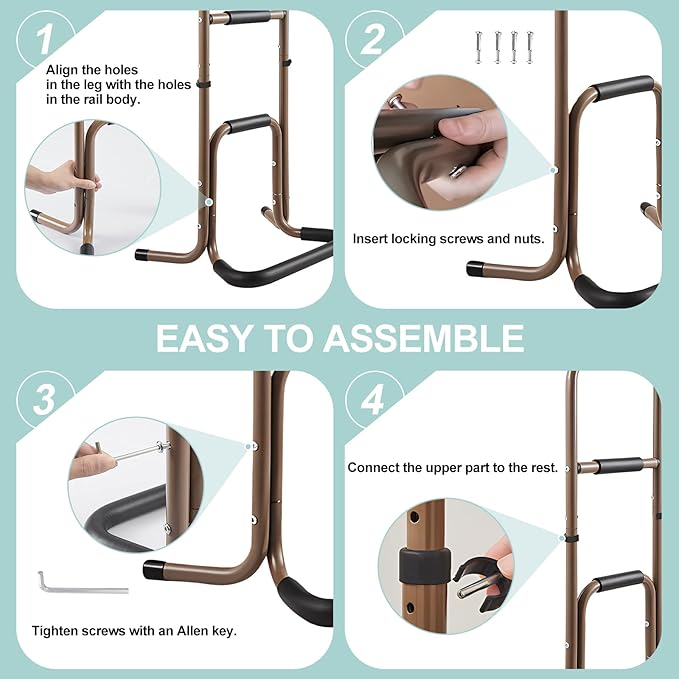 1

Align the holes in the leg with the holes in the rail body.

2

Insert locking screws and nuts.

EASY TO ASSEMBLE

3

Tighten screws with an Allen key.

4

Connect the upper part to the rest.