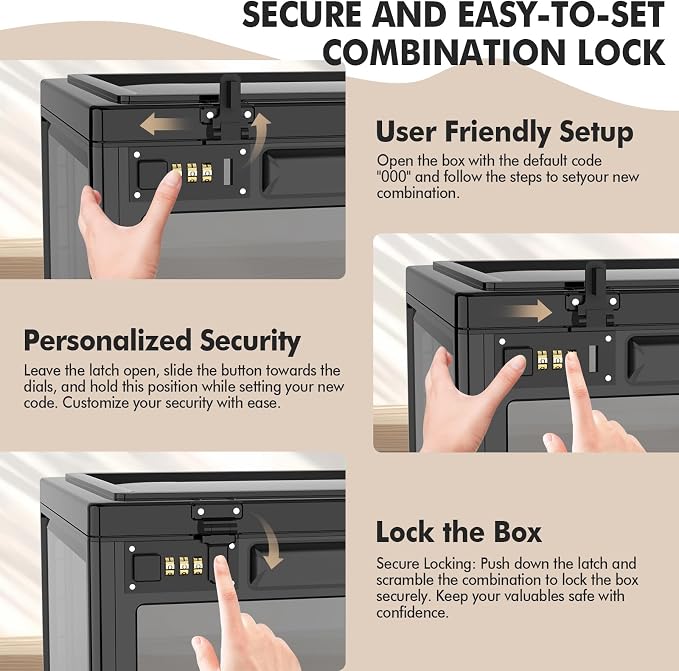 SECURE AND EASY-TO-SET COMBINATION LOCK

User Friendly Setup
Open the box with the default code "000" and follow the steps to setyour new combination.

Personalized Security
Leave the latch open, slide the button towards the dials, and hold this position while setting your new code. Customize your security with ease.

Lock the Box
Secure Locking: Push down the latch and scramble the combination to lock the box securely. Keep your valuables safe with confidence.