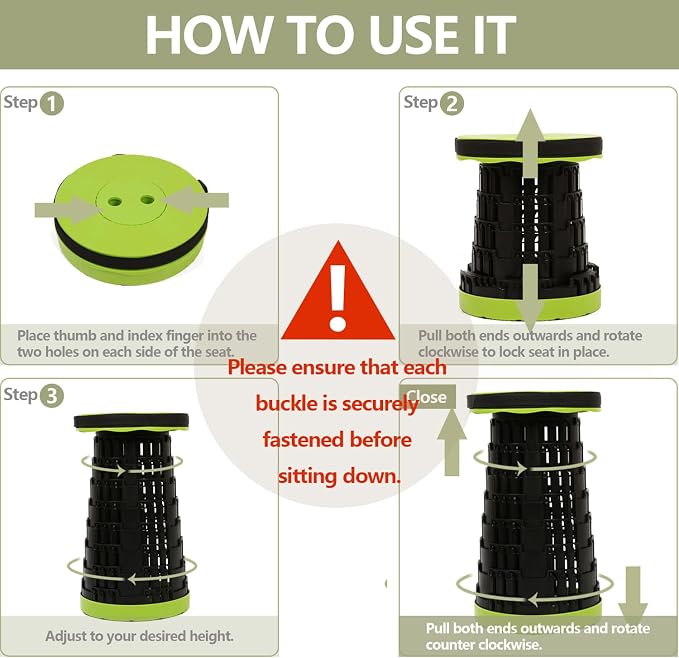 HOW TO USE IT

Step 1

Place thumb and index finger into the two holes on each side of the seat.

Step 2

Pull both ends outwards and rotate clockwise to lock seat in place.

Please ensure that each buckle is securely fastened before sitting down.

Step 3

Adjust to your desired height.

Close

Pull both ends outwards and rotate counter clockwise.