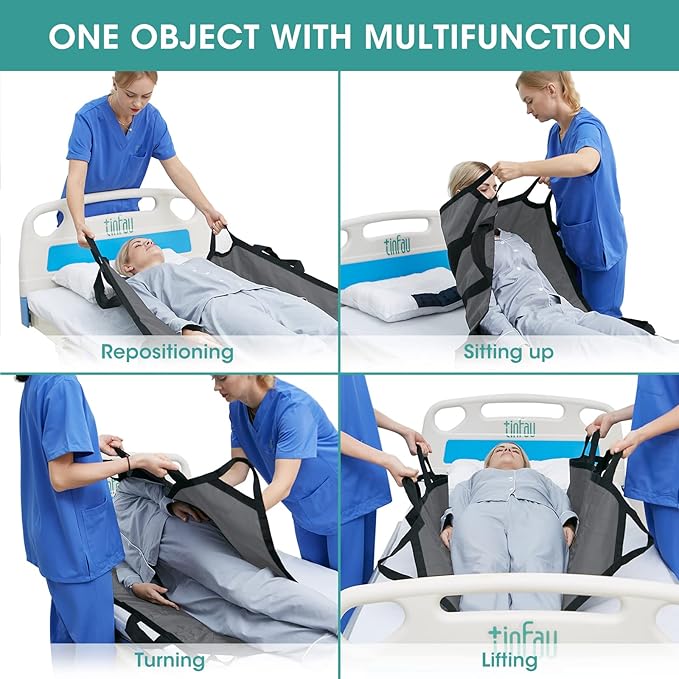 ONE OBJECT WITH MULTIFUNCTION

tinfau

Repositioning

tinfau

Sitting up

Turning

tinfau

tinfau

Lifting