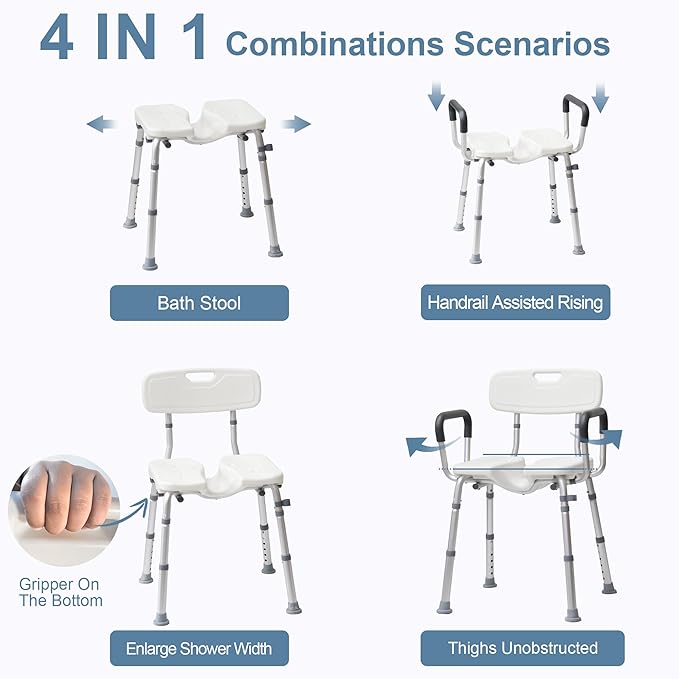 4 IN 1 Combinations Scenarios

Bath Stool

Handrail Assisted Rising

Gripper On The Bottom

Enlarge Shower Width

Thighs Unobstructed