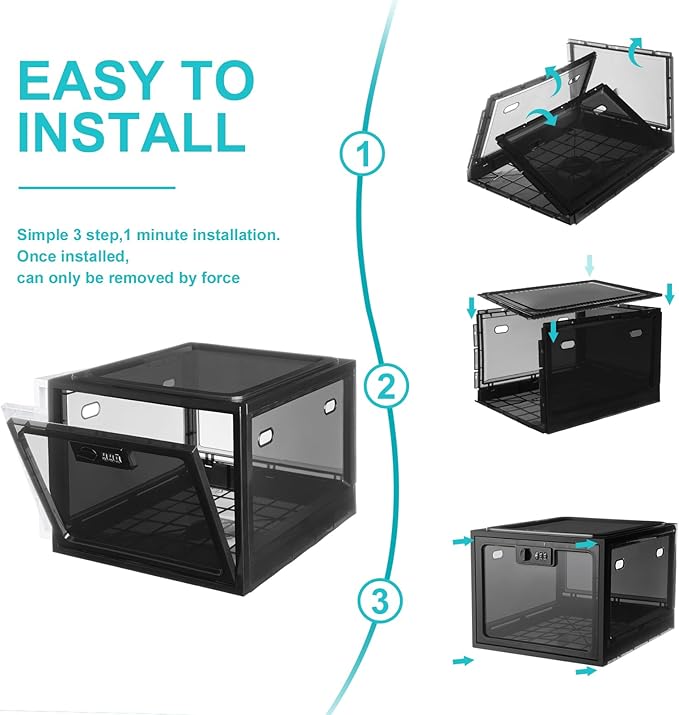 EASY TO INSTALL

Simple 3 step,1 minute installation.
Once installed,
can only be removed by force

1

2

3